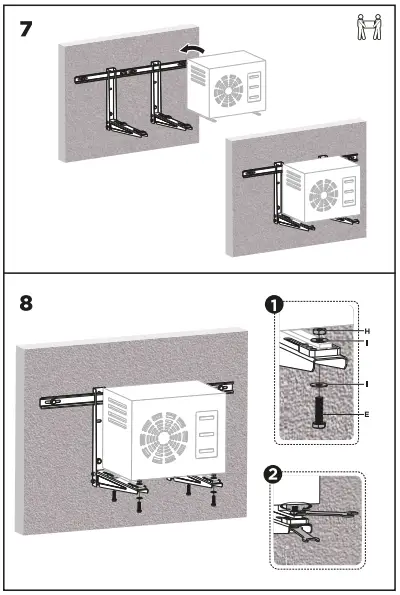 7

8

1
H
I
I
E

2