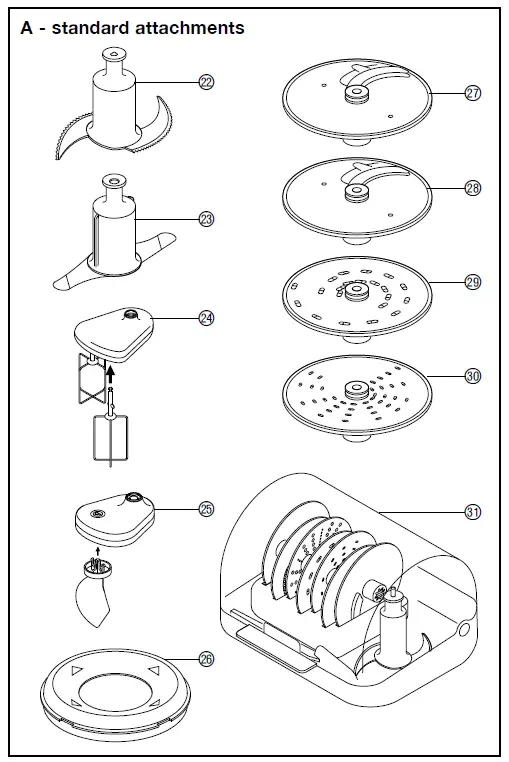 A - standard attachments

22

23

24

25

26

27

28

29

30

31