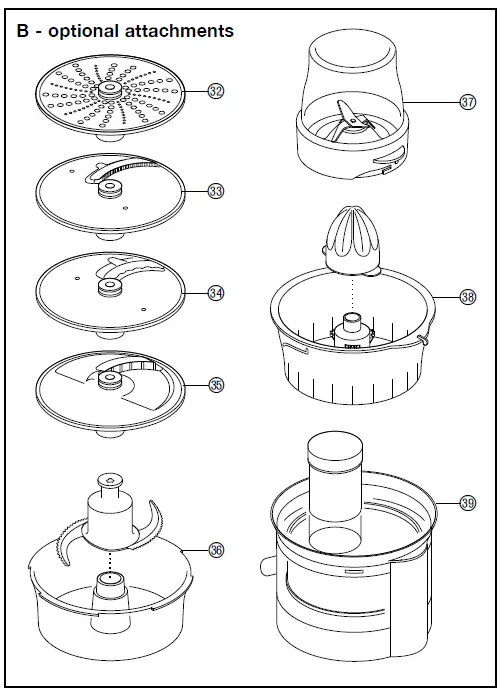 B - optional attachments

32

33

34

35

36

37

38

39