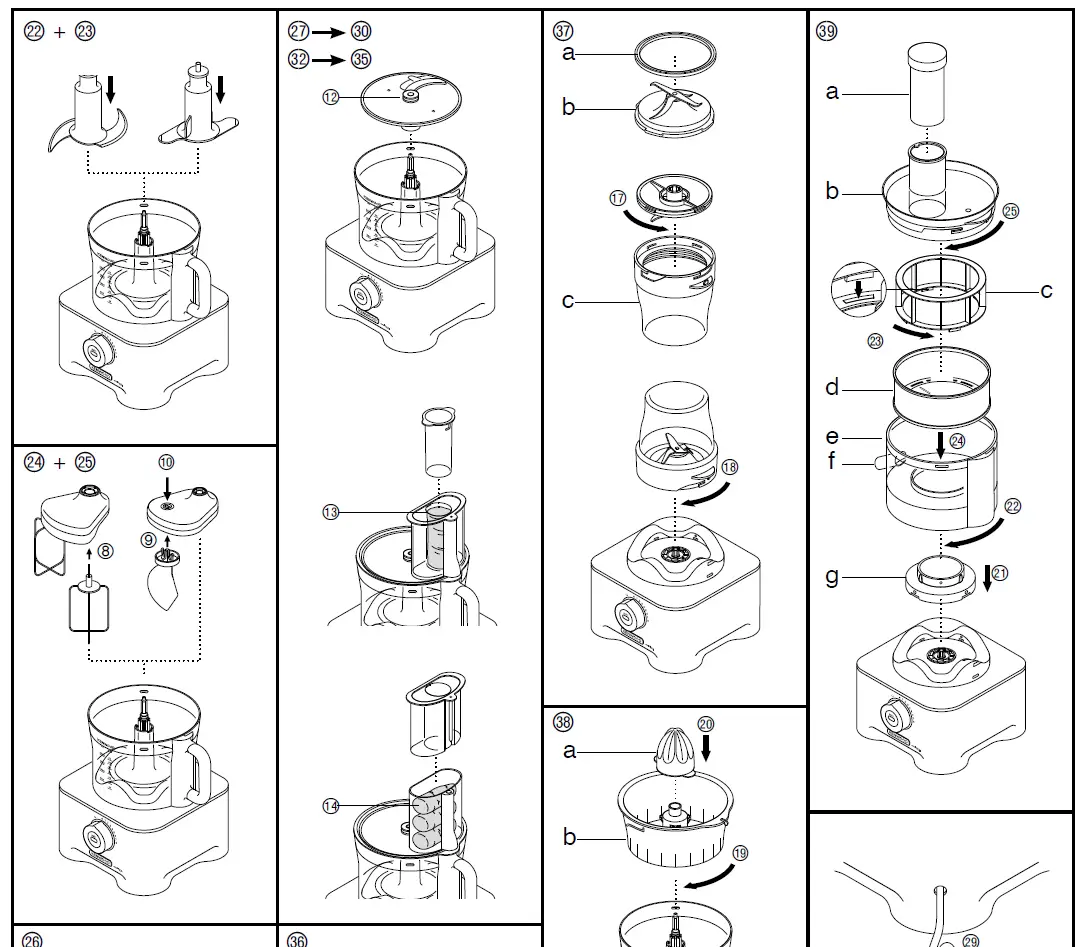 ㉒ + ㉓

㉔ + ㉕

⑩

⑧

⑨

㉖

㉗ → ㉚

㉜ → ㉟

⑫

⑬

⑭

㊱

㊲

a

b

⑰

c

⑱

㊳

a

⑳

b

⑲

㊴

a

b

㉕

c

㉓

d

e

㉔

f

㉒

g

㉑

㉙