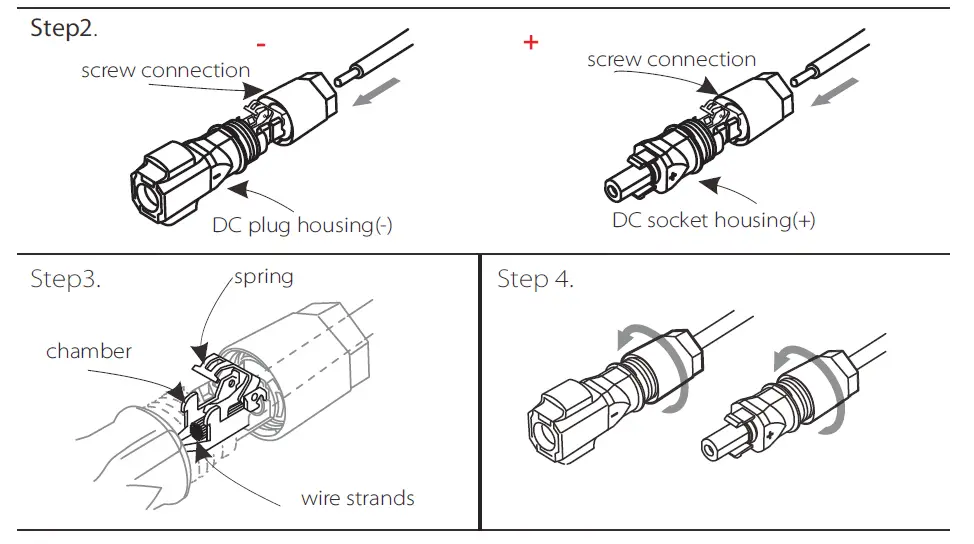 Step2.

-

screw connection

DC plug housing(-)

+

screw connection

DC socket housing(+)

Step3.

spring

chamber

wire strands

Step 4.