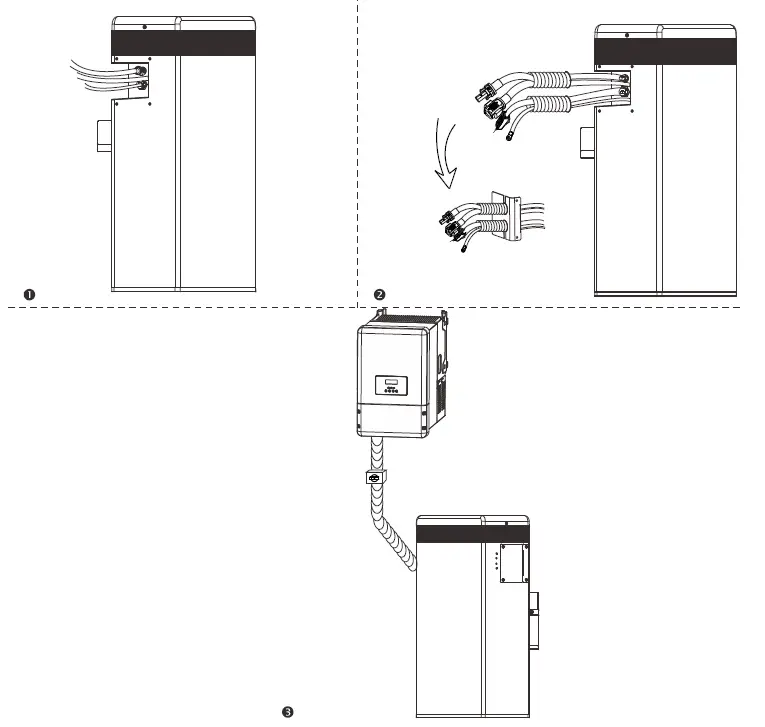 ❶

❷

❸