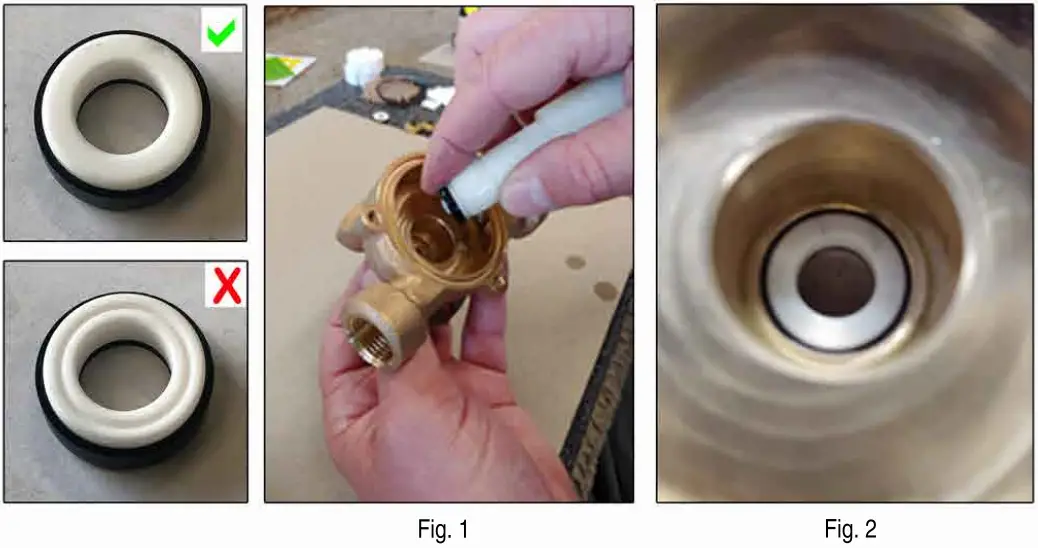 Fig. 1

Fig. 2