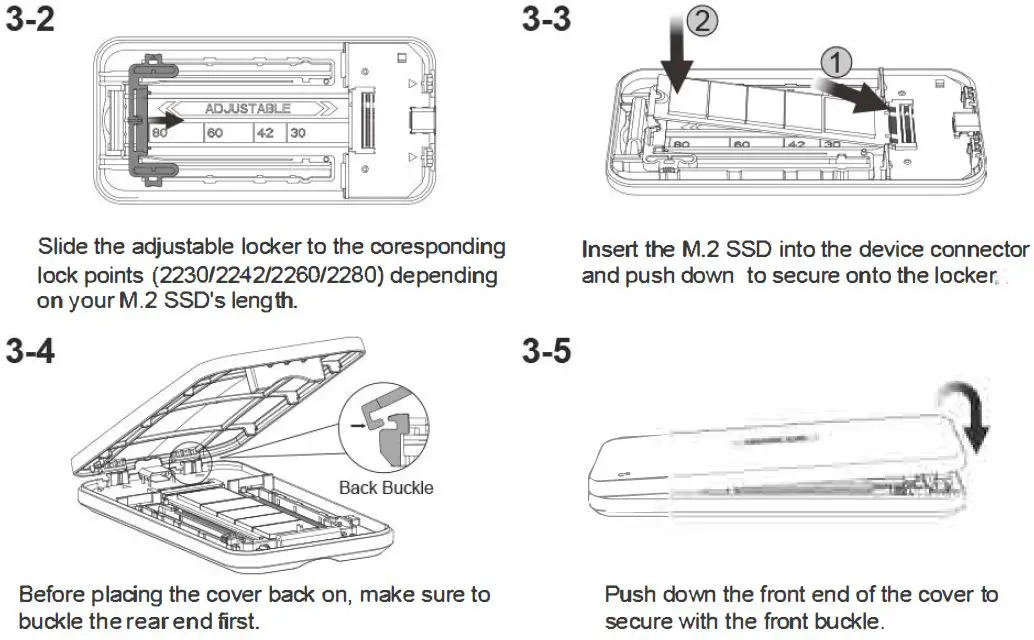 3-2

ADJUSTABLE
80 60 42 30

Slide the adjustable locker to the coresponding lock points (2230/2242/2260/2280) depending on your M.2 SSD's length.

3-3

2
1
80 60 42 30

Insert the M.2 SSD into the device connector and push down to secure onto the locker.

3-4

Back Buckle

Before placing the cover back on, make sure to buckle the rear end first.

3-5

Push down the front end of the cover to secure with the front buckle.