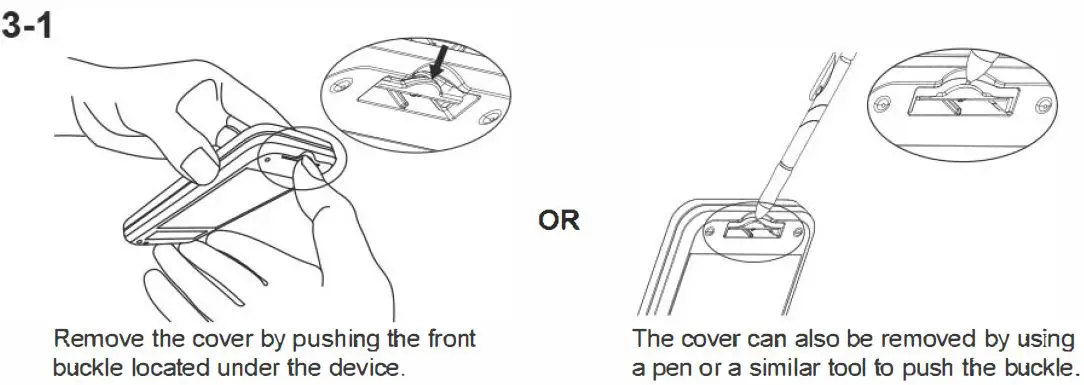 3-1

Remove the cover by pushing the front buckle located under the device.

OR

The cover can also be removed by using a pen or a similar tool to push the buckle.