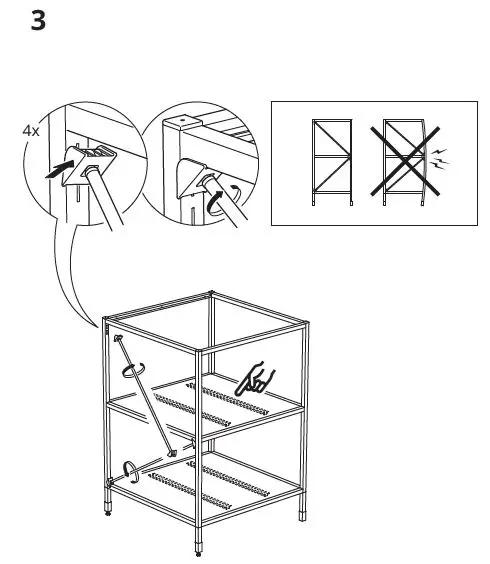 3

4x