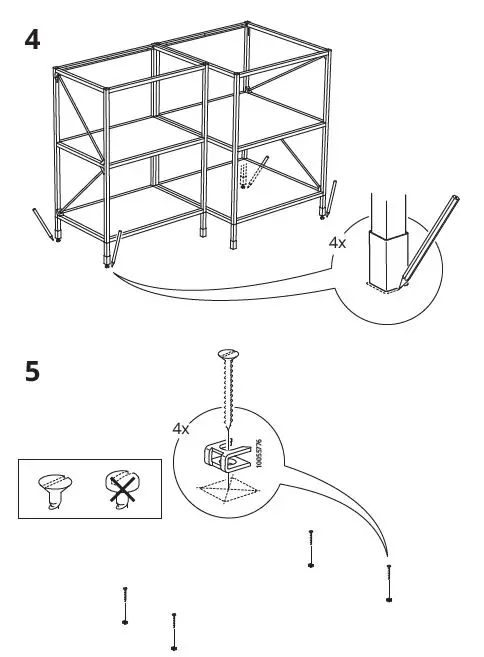 4

4x

5

4x

10055776