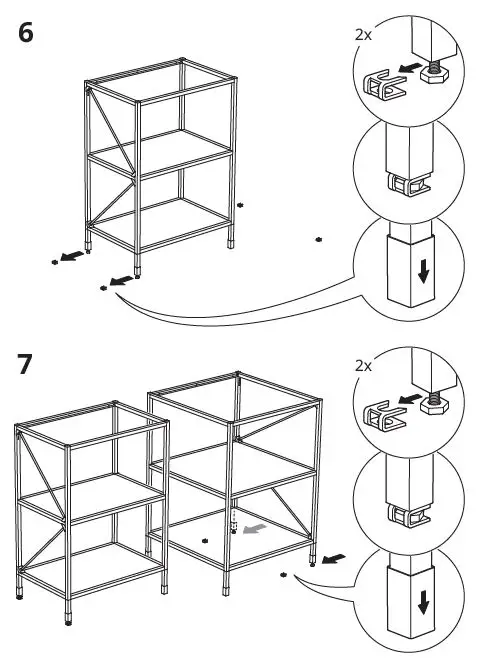 6

2x

7

2x