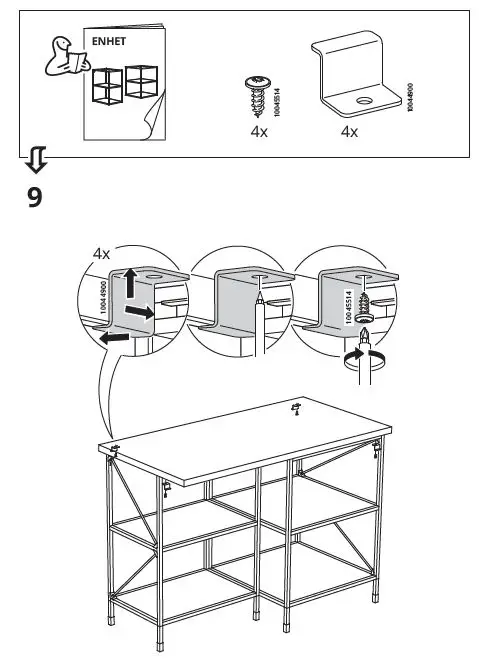 ENHET

10045514
4x

10044900
4x

9

4x
10044900

10045514