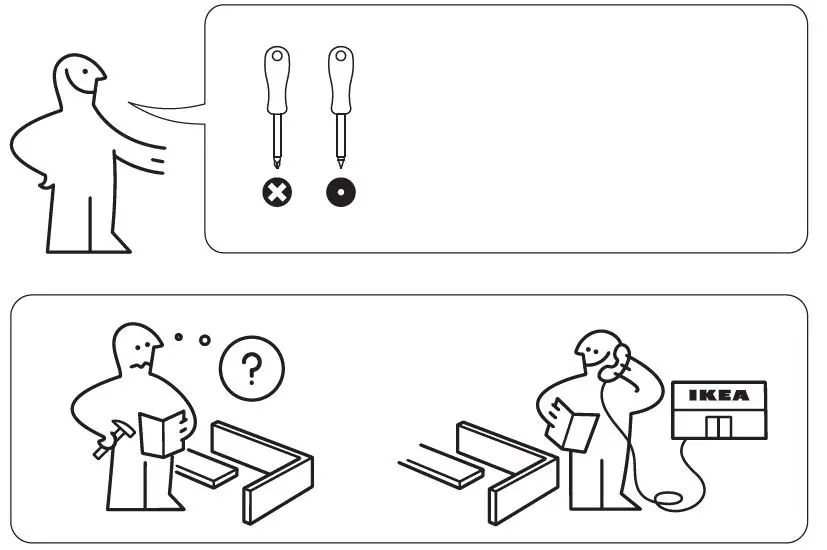 ?

IKEA