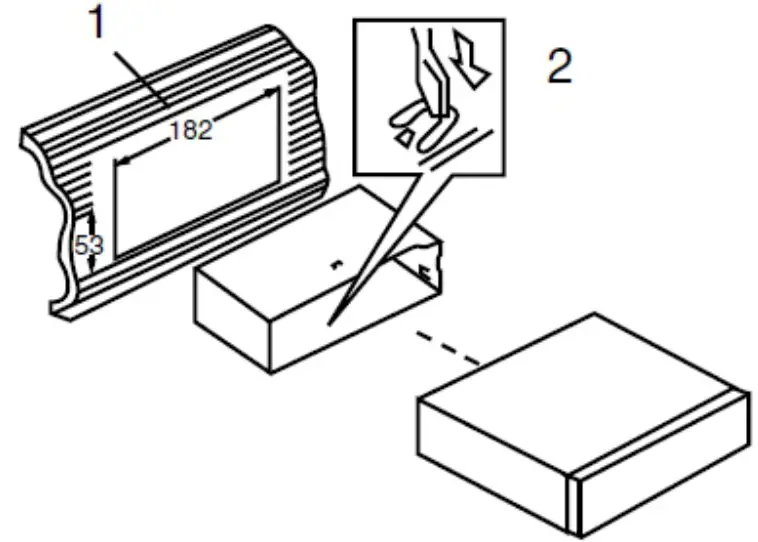 1
182
53
2