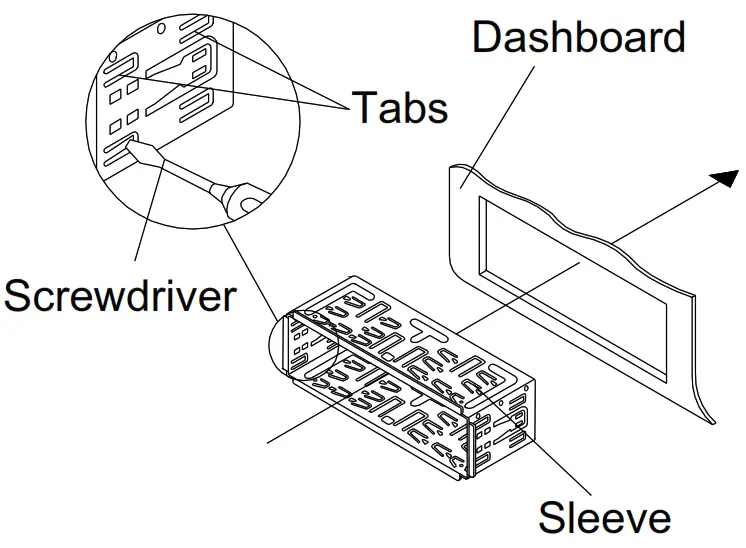 Dashboard

Tabs

Screwdriver

Sleeve