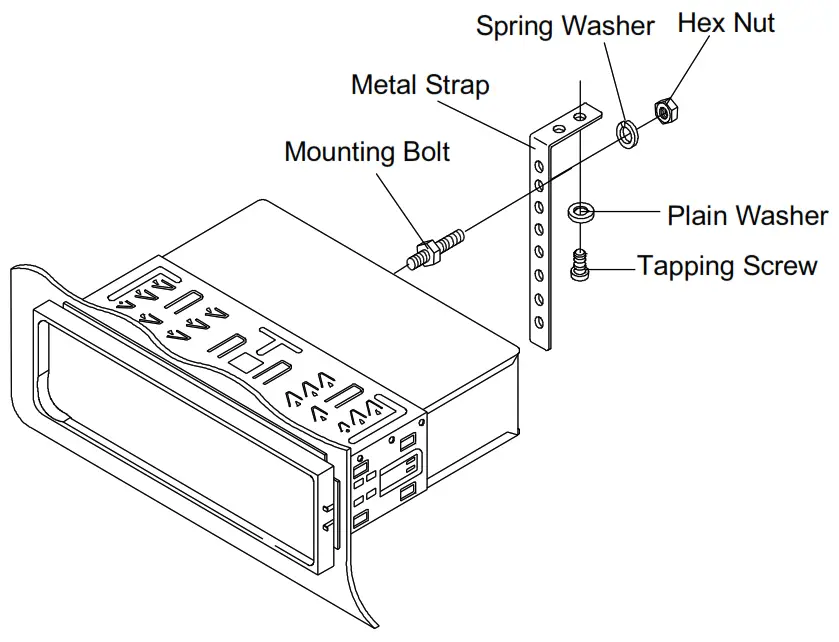 Spring Washer
Hex Nut
Metal Strap
Mounting Bolt
Plain Washer
Tapping Screw