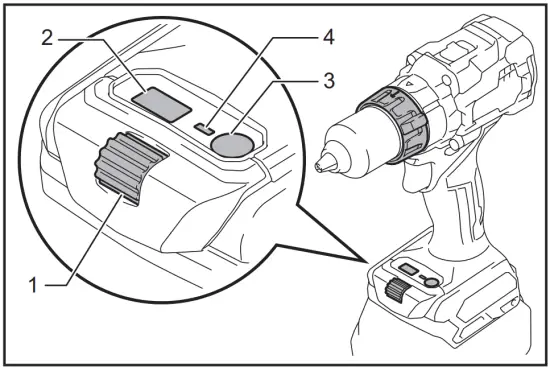 2
4
3
1