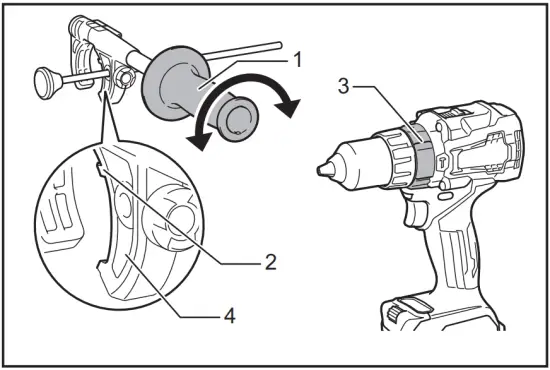 1
3
2
4