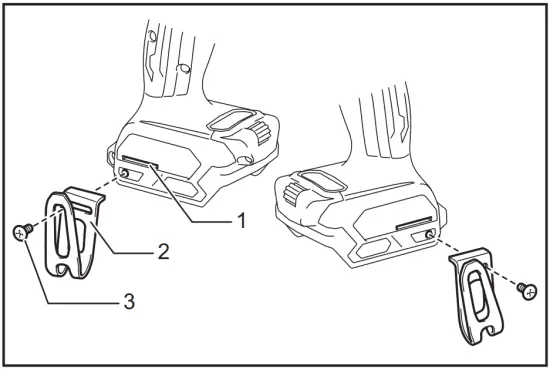 1
2
3