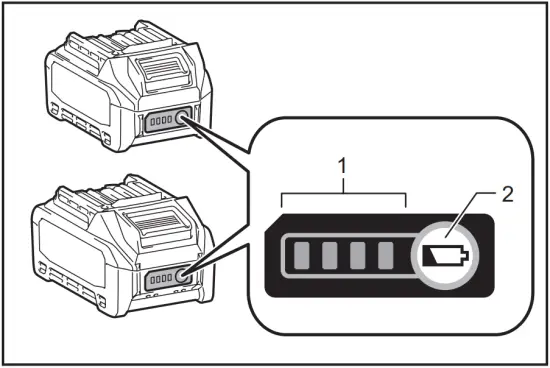 1
2