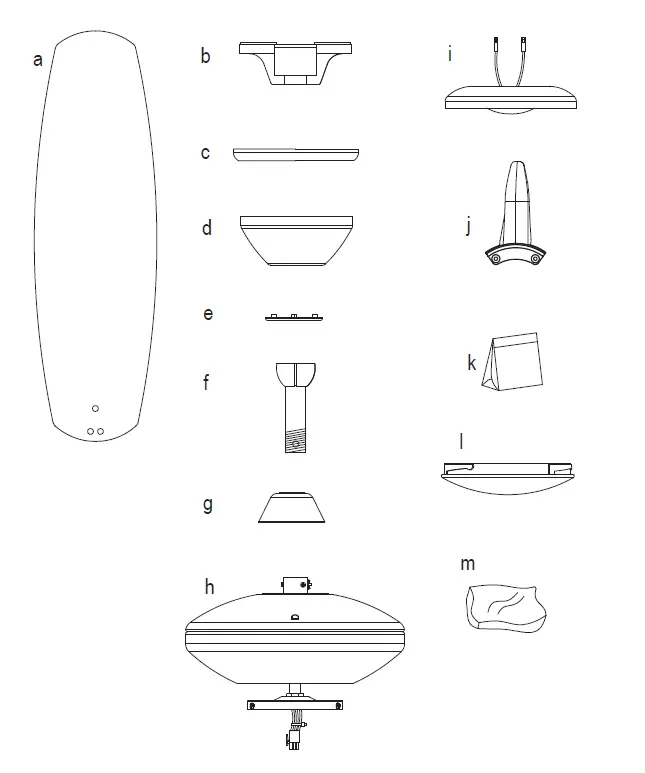 a
b
c
d
e
f
g
h
i
j
k
l
m