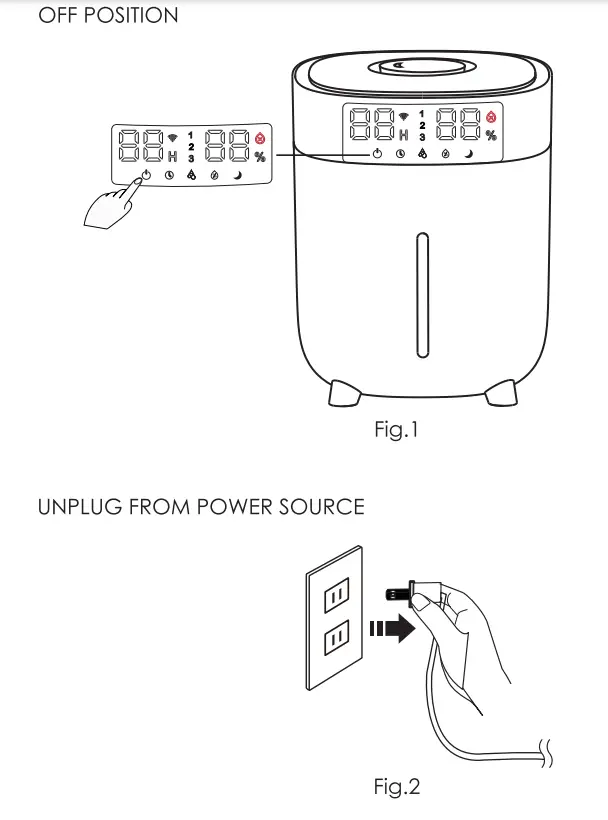 OFF POSITION

88 H 1 2 3 88 %

88 H 1 2 3 88 %

Fig.1

UNPLUG FROM POWER SOURCE

Fig.2