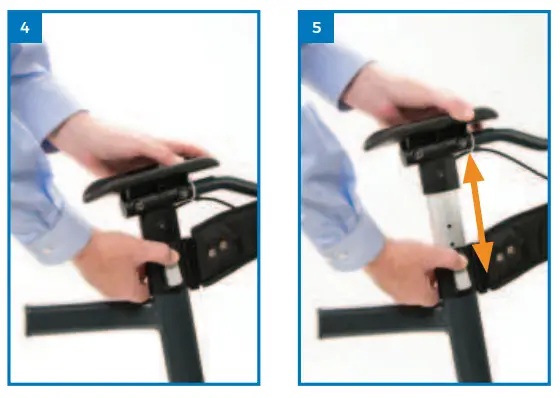 4

5