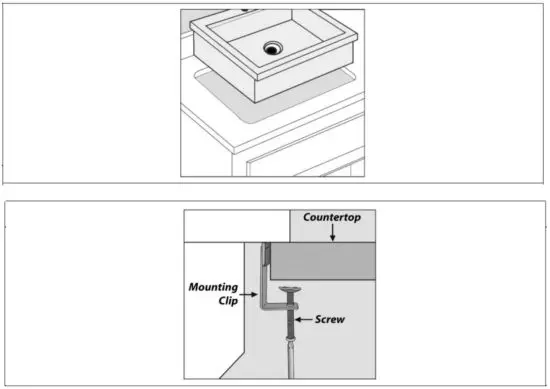 Countertop

Mounting Clip

Screw