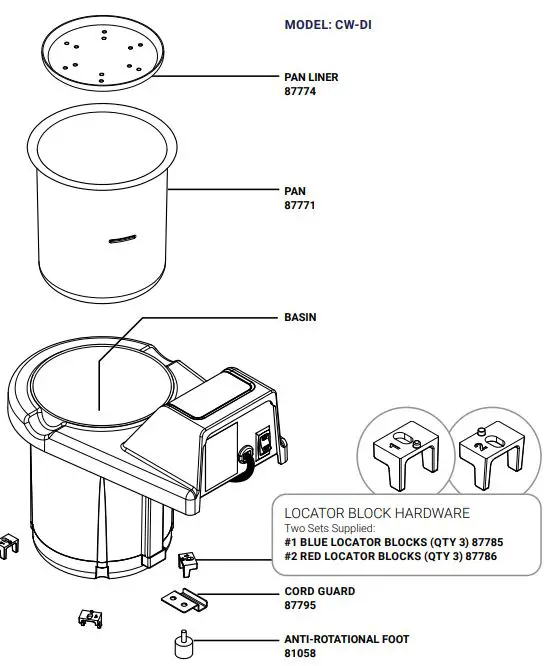 MODEL: CW-DI

PAN LINER
87774

PAN
87771

BASIN

1

2

LOCATOR BLOCK HARDWARE
Two Sets Supplied:
#1 BLUE LOCATOR BLOCKS (QTY 3) 87785
#2 RED LOCATOR BLOCKS (QTY 3) 87786

CORD GUARD
87795

ANTI-ROTATIONAL FOOT
81058