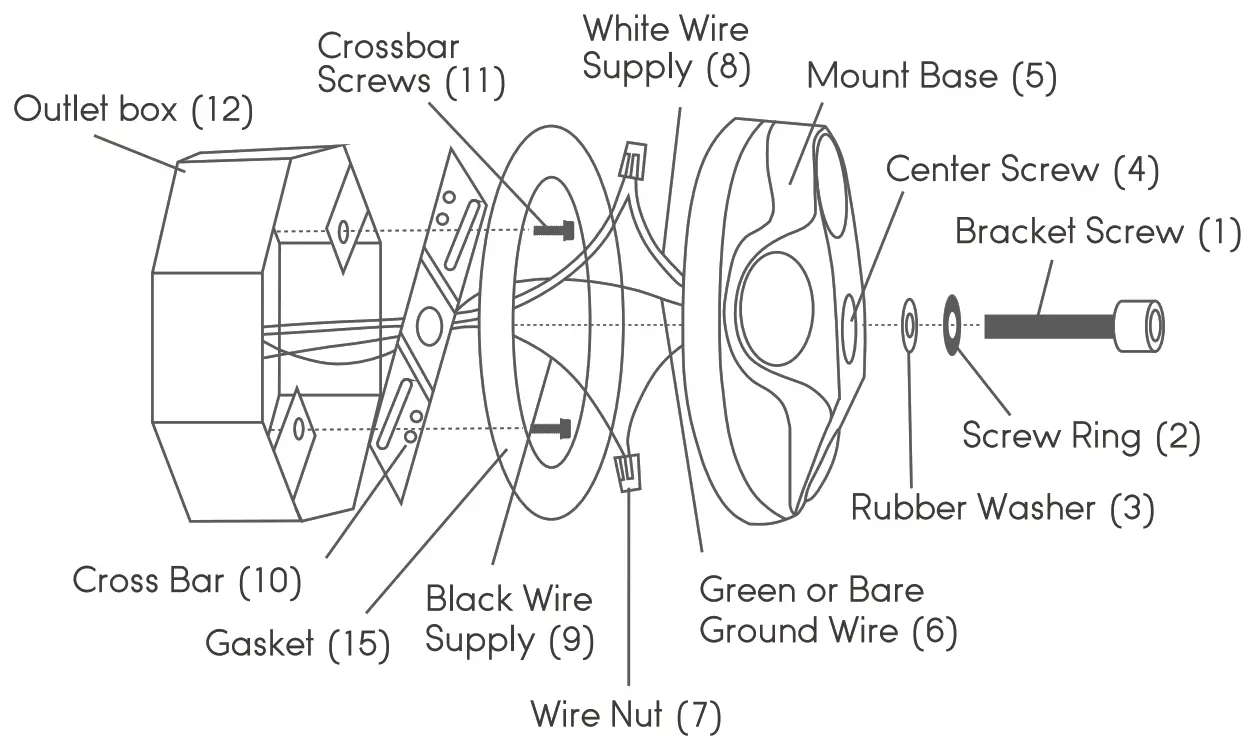 Outlet box (12)
Crossbar Screws (11)
White Wire Supply (8)
Mount Base (5)
Center Screw (4)
Bracket Screw (1)
Screw Ring (2)
Rubber Washer (3)
Cross Bar (10)
Gasket (15)
Black Wire Supply (9)
Green or Bare Ground Wire (6)
Wire Nut (7)