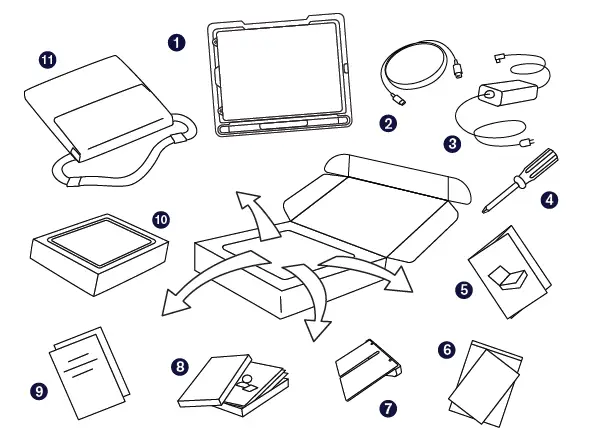 11
1
2
3
4
10
5
9
8
7
6