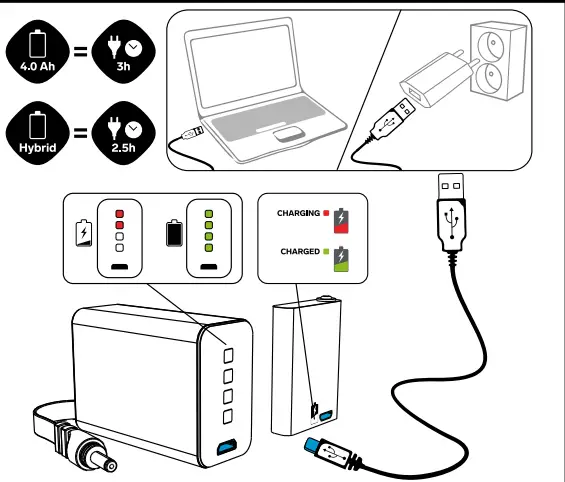 4.0 Ah = 3h

Hybrid = 2.5h

CHARGING

CHARGED