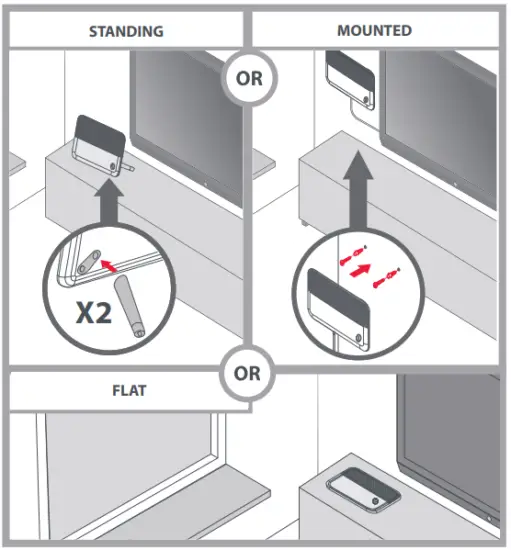 STANDING

OR

MOUNTED

X2

OR

FLAT