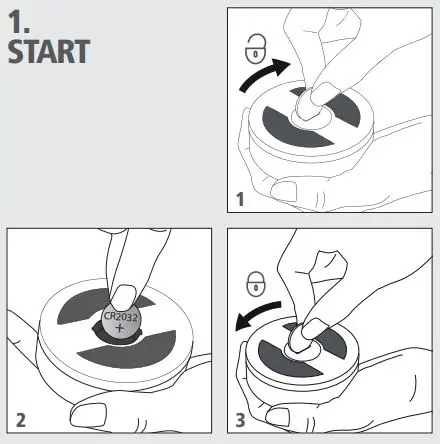 1.
START

1

CR2032
+

2

3