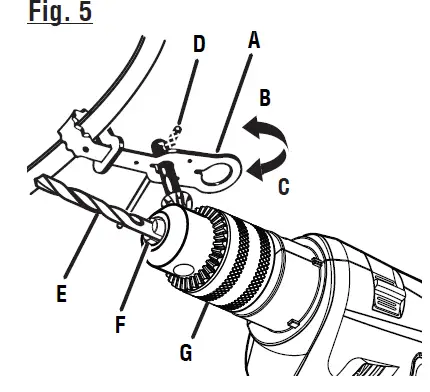 Fig. 5

D
A
B
C
E
F
G