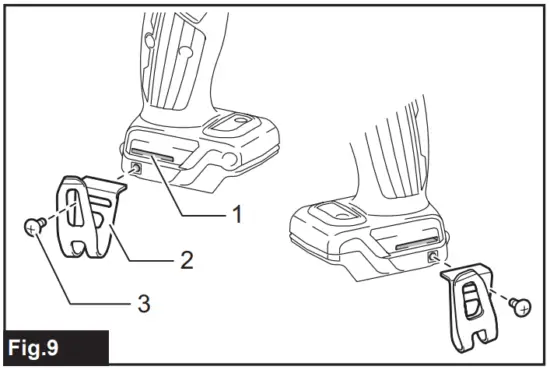 1
2
3
Fig.9