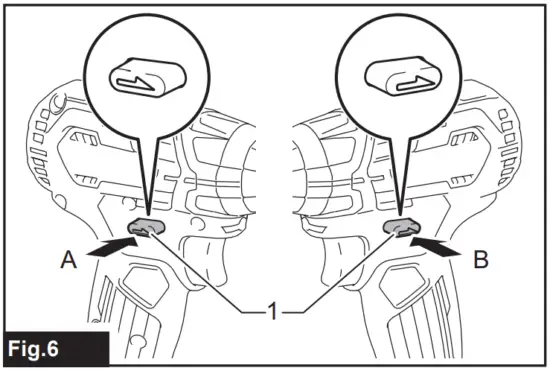 A
B
1
Fig.6