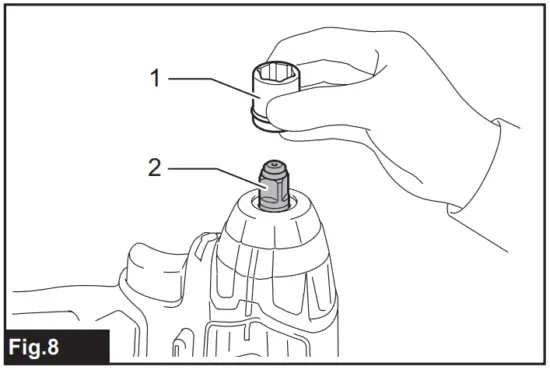 1

2

Fig.8