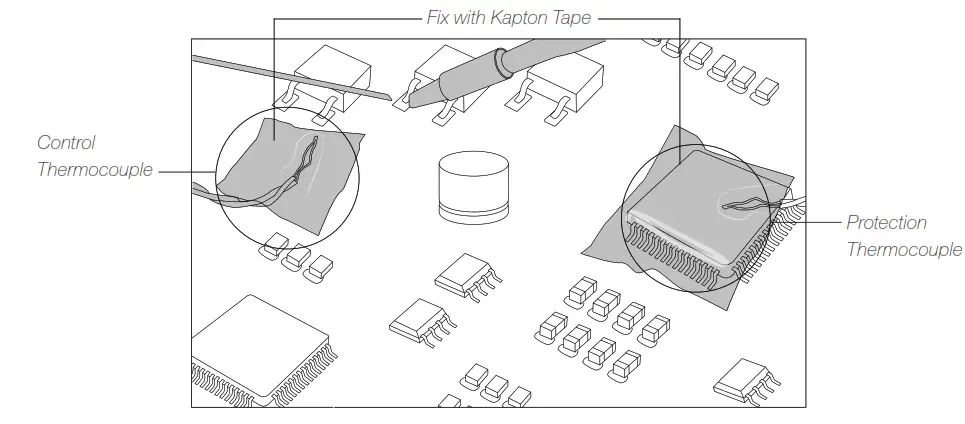 Fix with Kapton Tape

Control Thermocouple

Protection Thermocouple