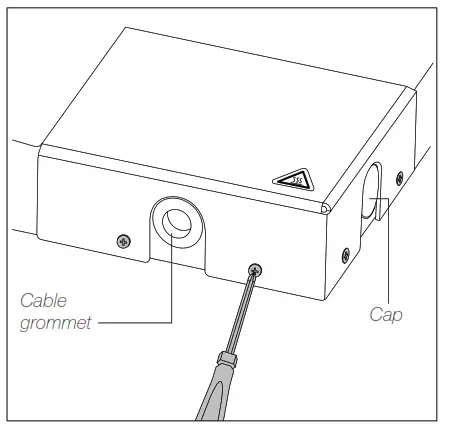 Cable grommet

Cap