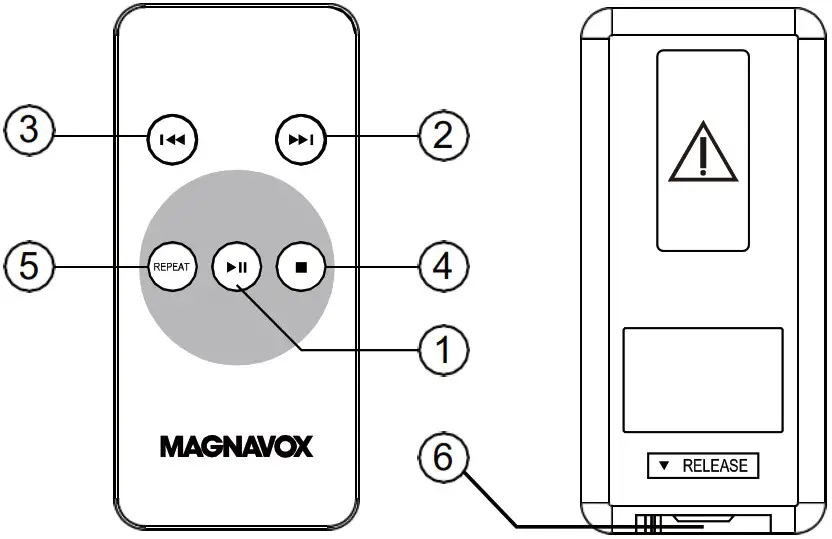 3
2
5
REPEAT
4
1
MAGNAVOX
6
▼ RELEASE