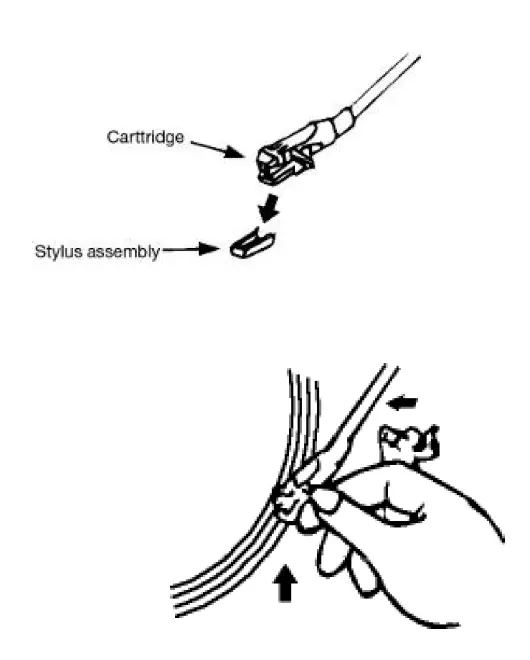 Carttridge

Stylus assembly