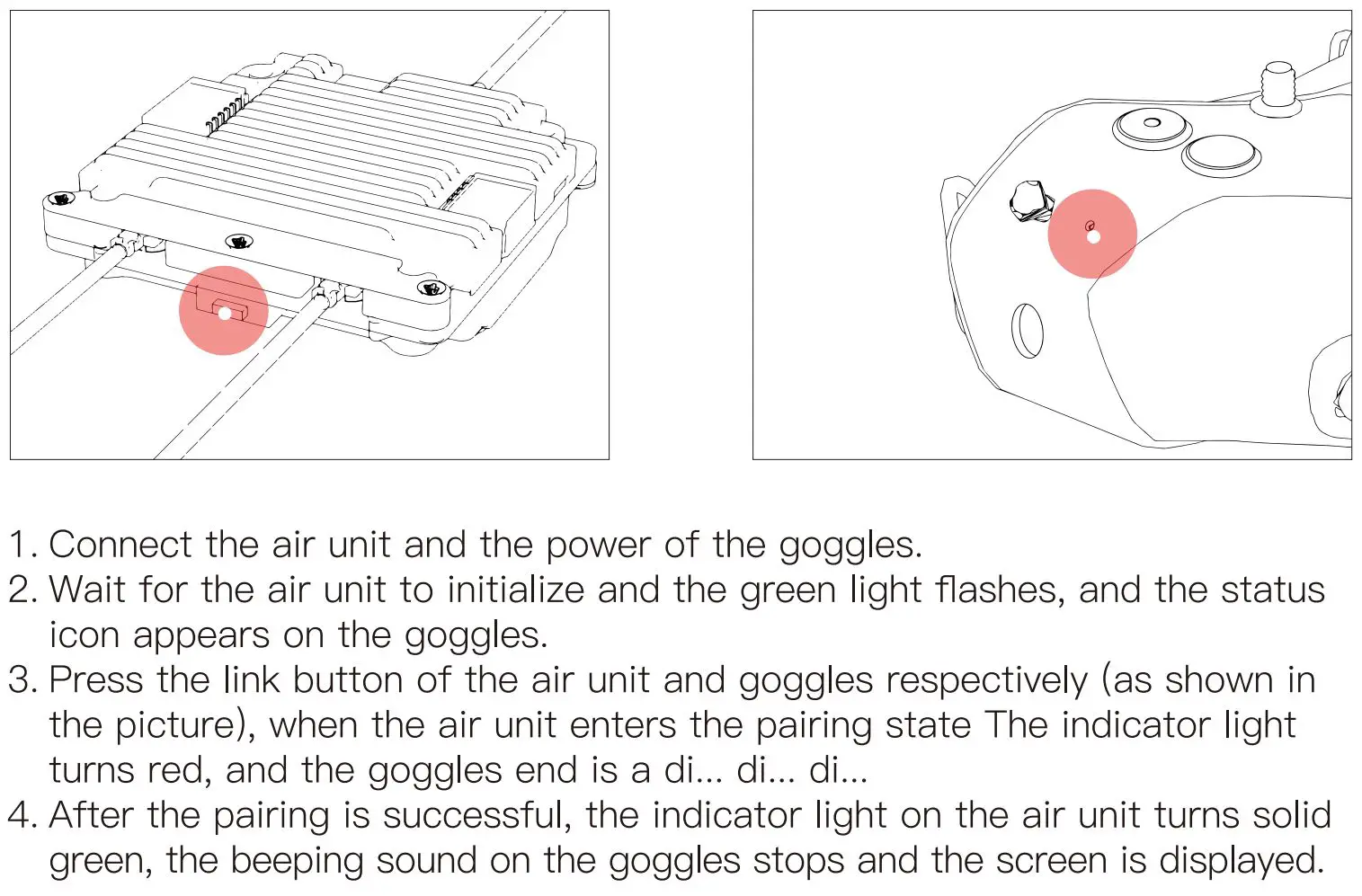 1. Connect the air unit and the power of the goggles.
2. Wait for the air unit to initialize and the green light flashes, and the status icon appears on the goggles.
3. Press the link button of the air unit and goggles respectively (as shown in the picture), when the air unit enters the pairing state The indicator light turns red, and the goggles end is a di... di... di...
4. After the pairing is successful, the indicator light on the air unit turns solid green, the beeping sound on the goggles stops and the screen is displayed.