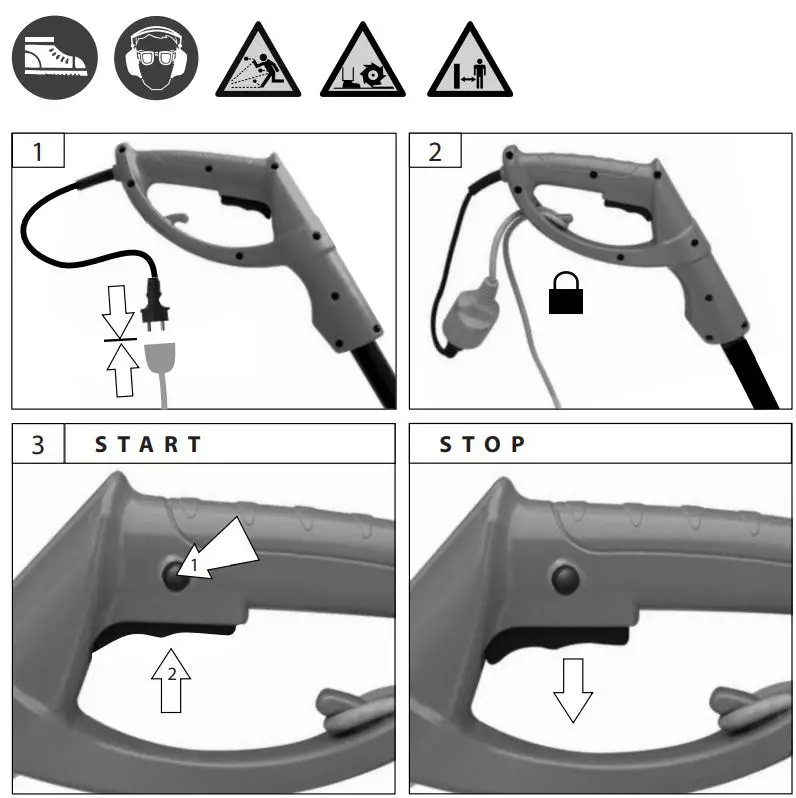 1

2

3 START

STOP

1

2