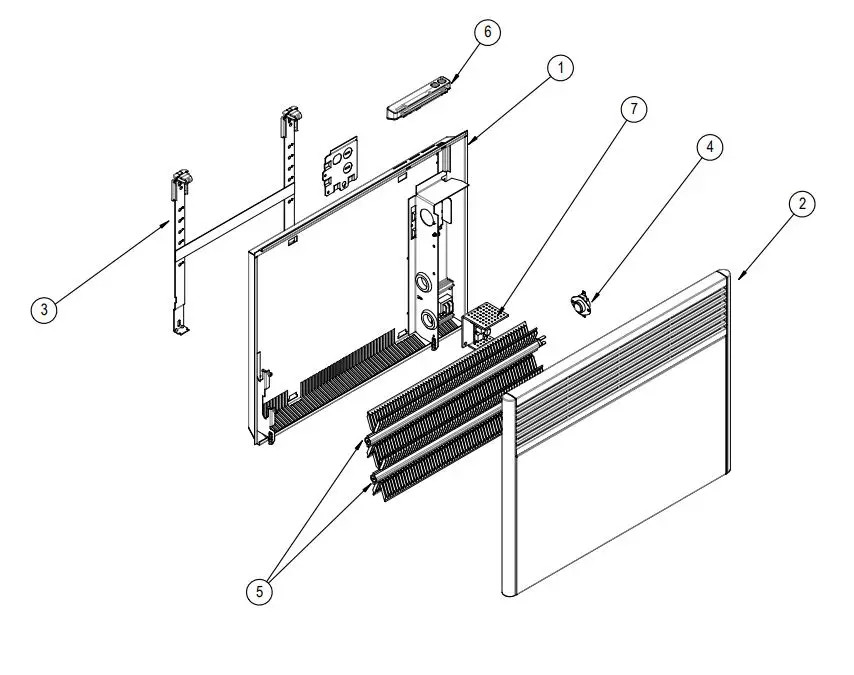 6
1
7
4
2
3
5