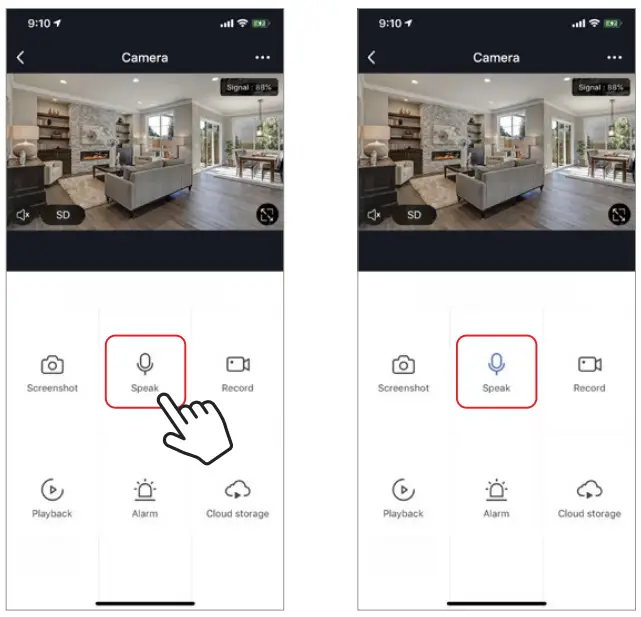 9:10

Camera

Signal : 88%

SD

Screenshot

Speak

Record

Playback

Alarm

Cloud storage

9:10

Camera

Signal : 88%

SD

Screenshot

Speak

Record

Playback

Alarm

Cloud storage