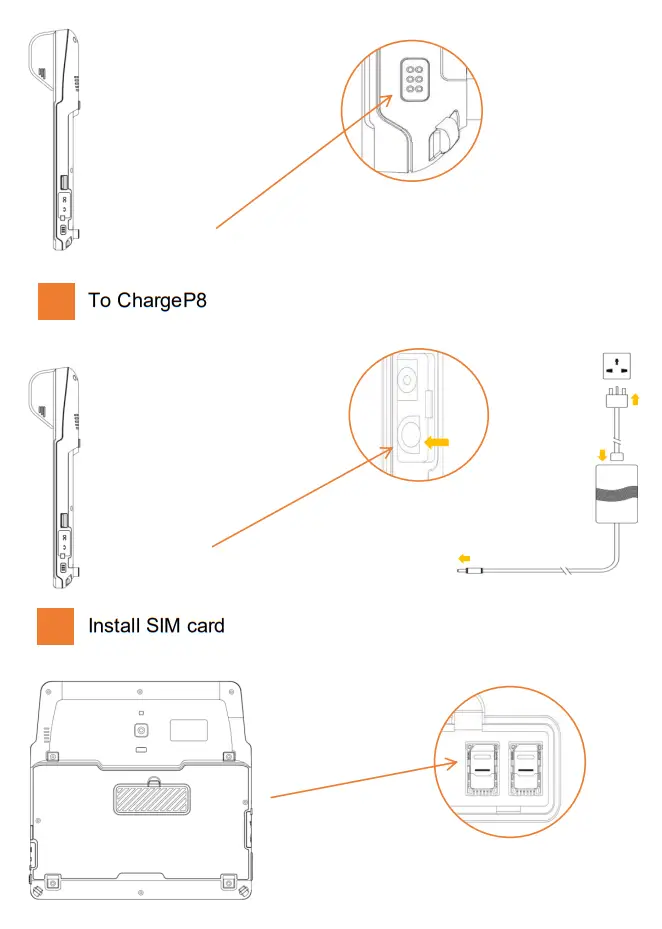 To ChargeP8

Install SIM card