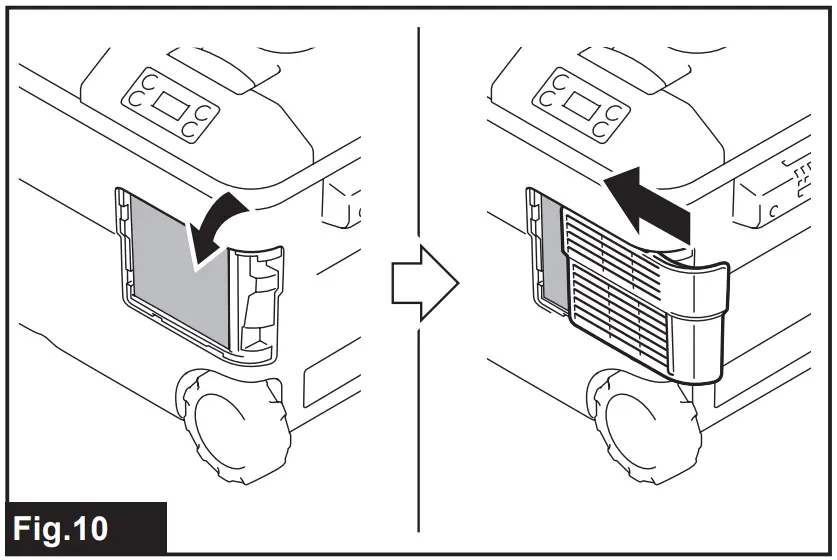 Fig.10