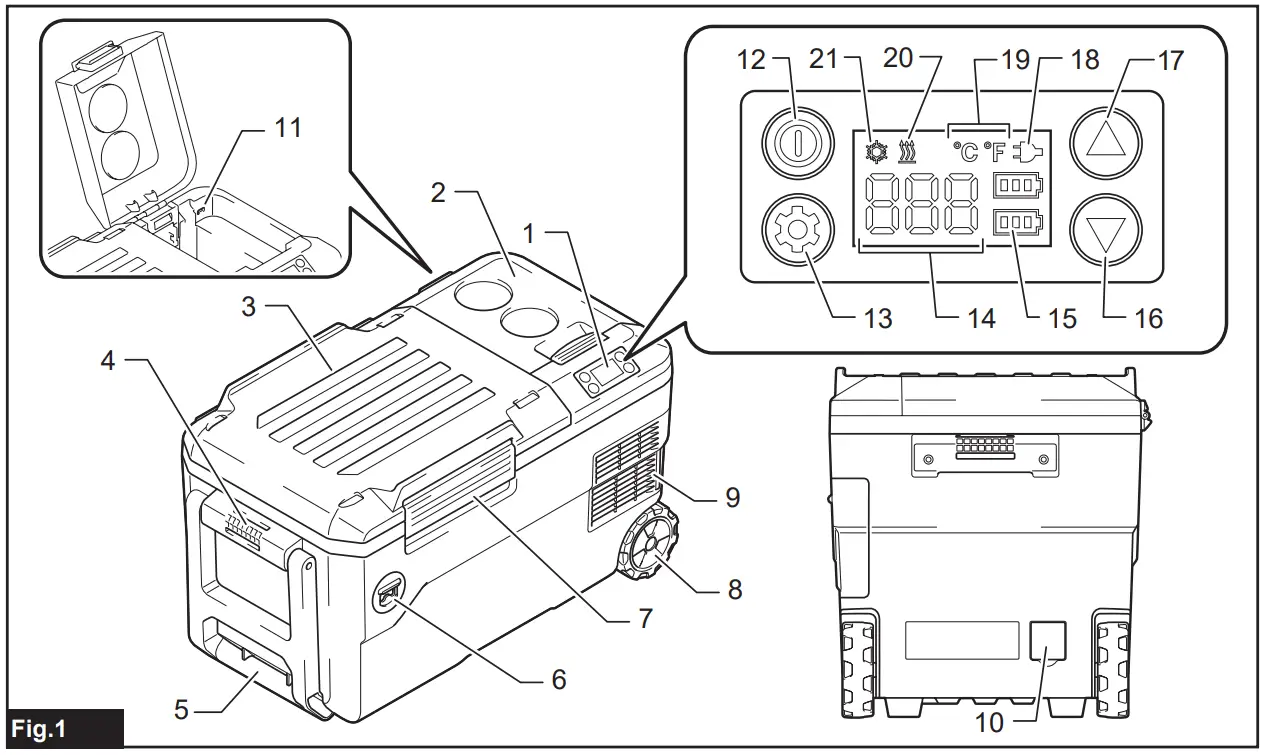 11
2
1
3
4
9
8
7
6
5
12 21 20 19 18 17
°C °F
888
13 14 15 16
10
Fig.1