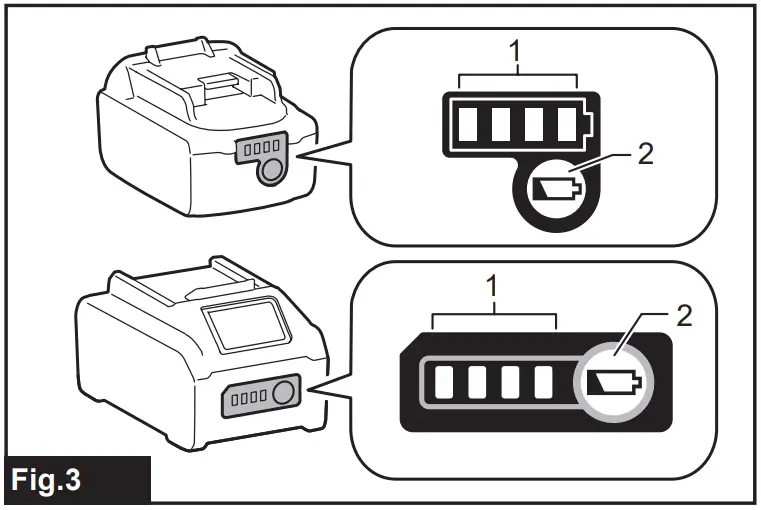 1
2
1
2
Fig.3