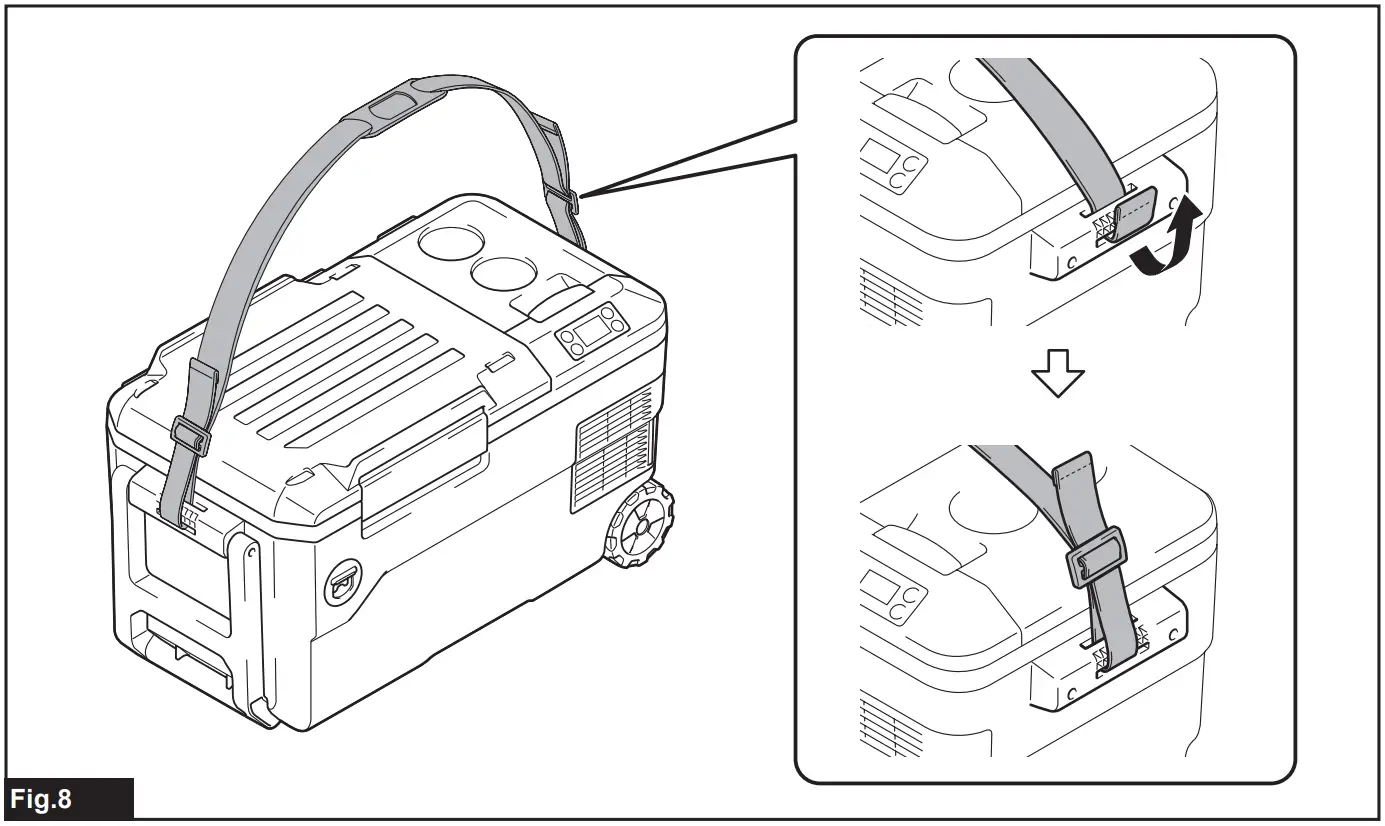 Fig.8