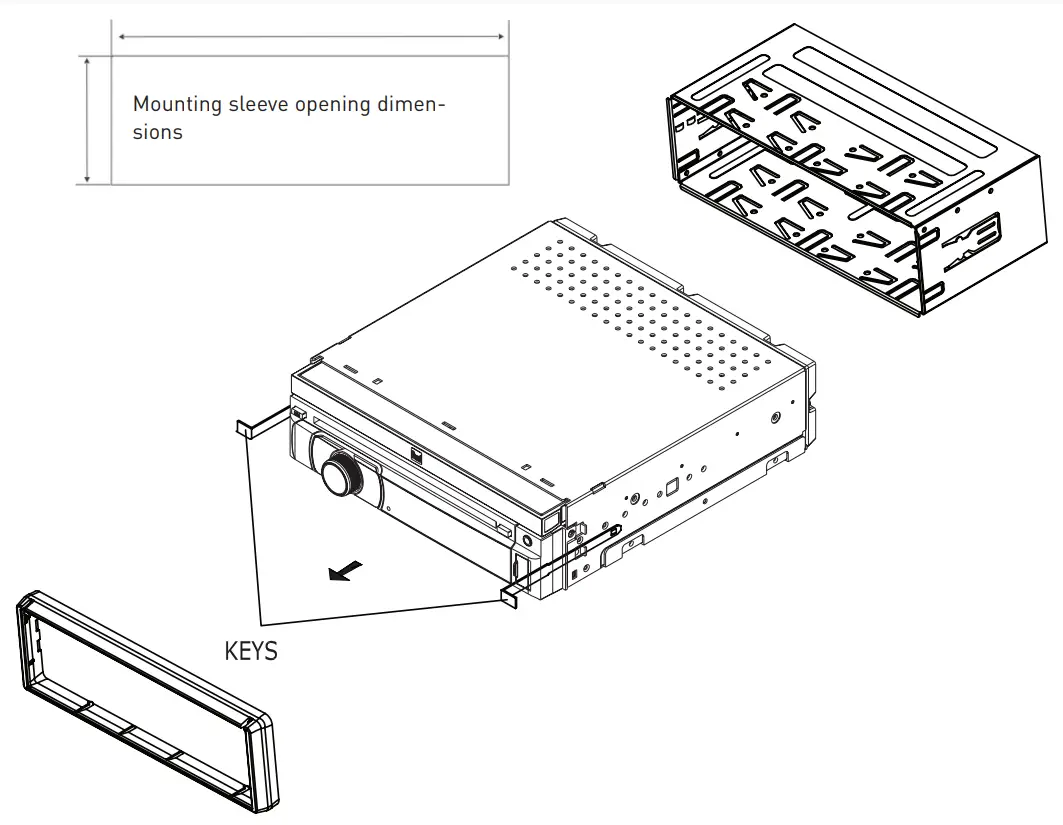 Mounting sleeve opening dimensions

KEYS