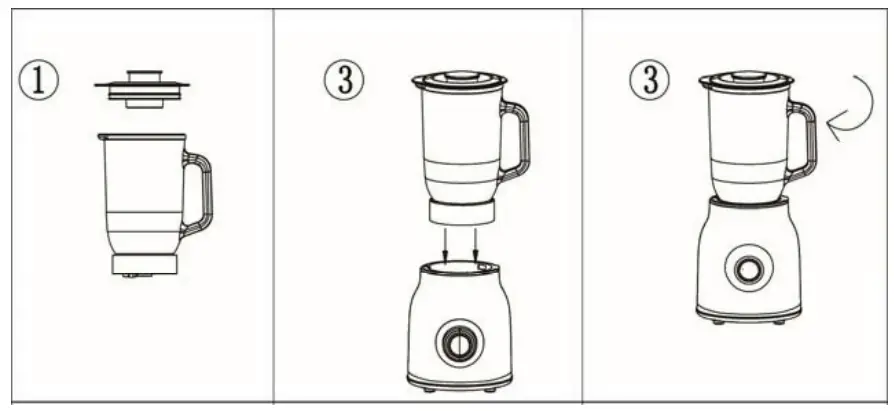 ①

③

③